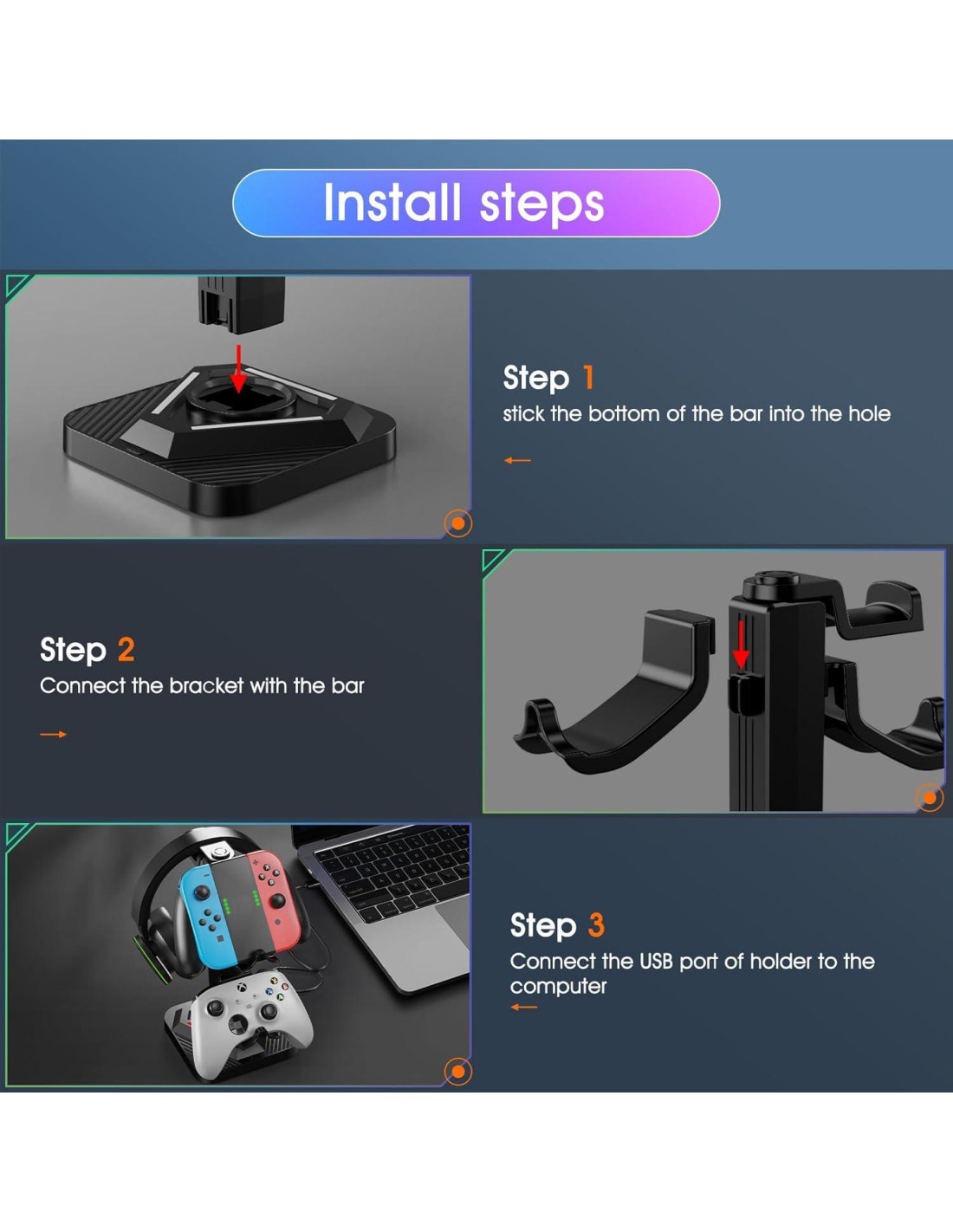 Install steps

Step 1
stick the bottom of the bar into the hole

Step 2
Connect the bracket with the bar

Step 3
Connect the USB port of holder to the computer