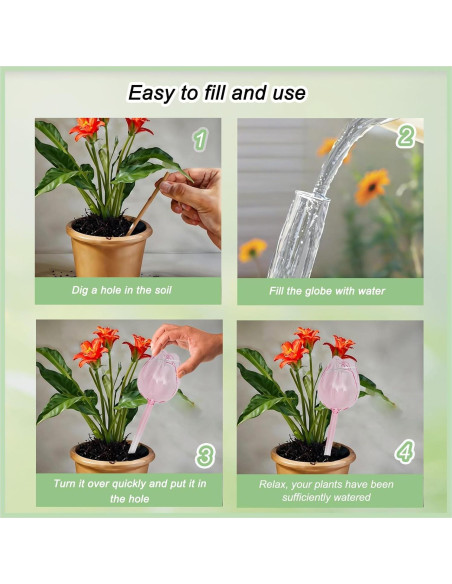 Easy to fill and use

1

Dig a hole in the soil

2

Fill the globe with water

3

Turn it over quickly and put it in the hole

4

Relax, your plants have been sufficiently watered