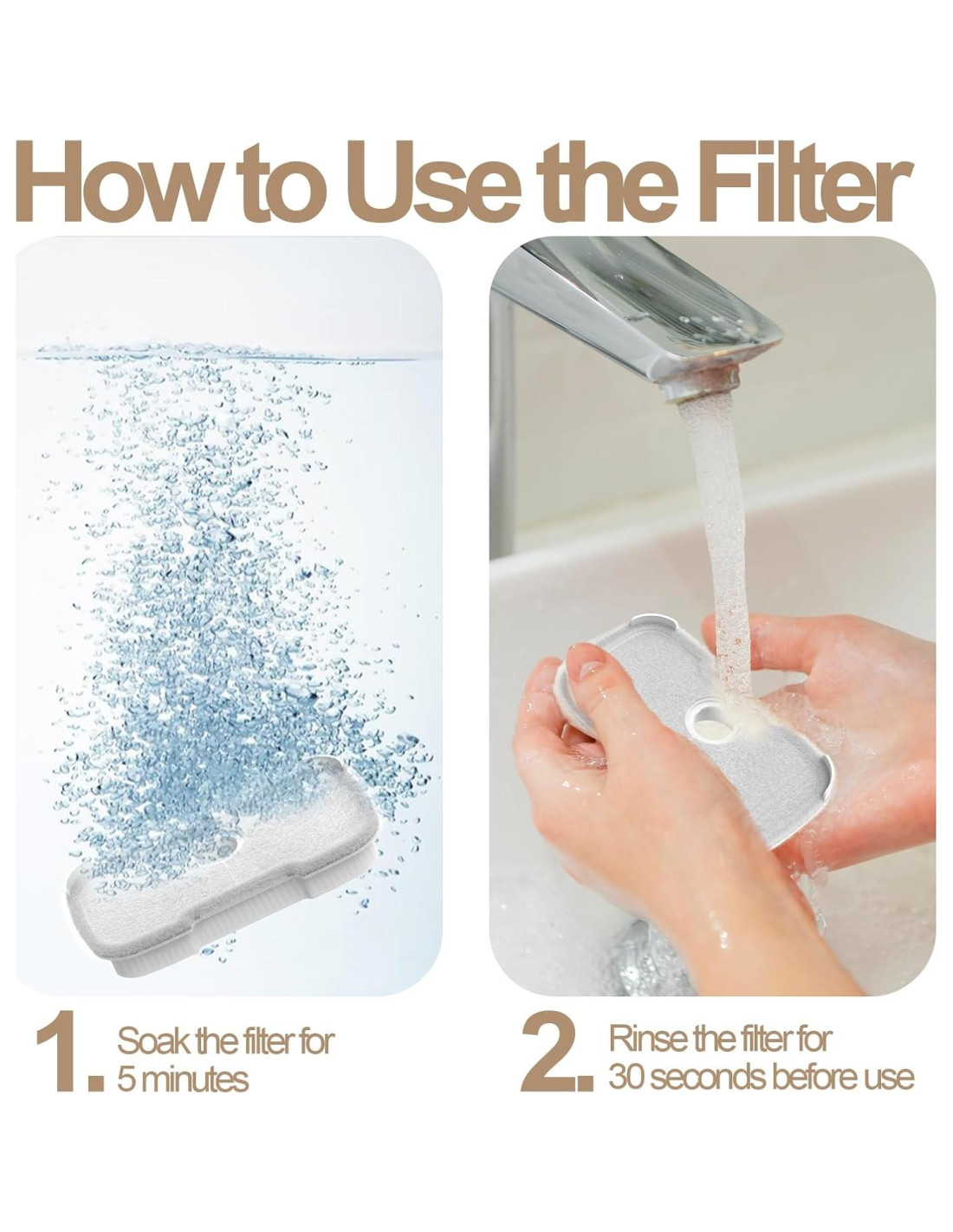 How to Use the Filter

1. Soak the filter for 5 minutes

2. Rinse the filter for 30 seconds before use