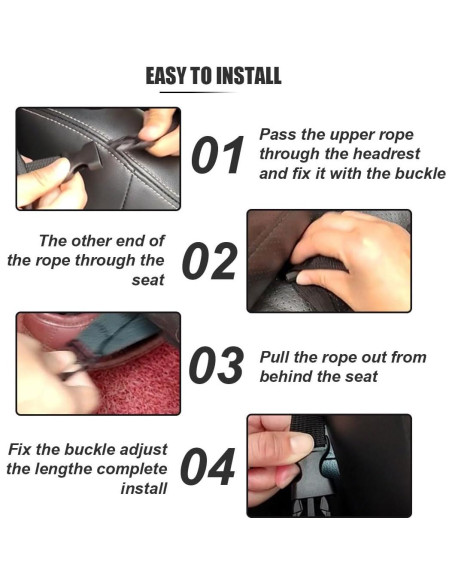 EASY TO INSTALL

01 Pass the upper rope through the headrest and fix it with the buckle

The other end of the rope through the seat 02

03 Pull the rope out from behind the seat

Fix the buckle adjust the lengthe complete install 04