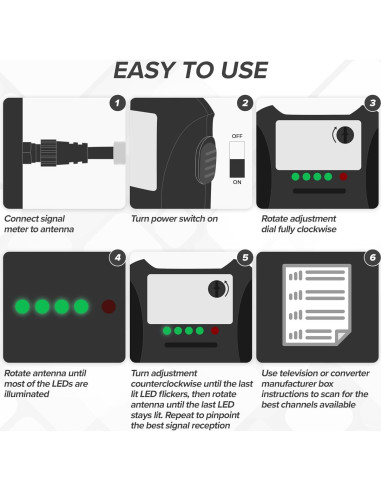 EASY TO USE

1

Connect signal meter to antenna

2

OFF

ON

Turn power switch on

3

Rotate adjustment dial fully clockwise

4

Rotate antenna until most of the LEDs are illuminated

5

Turn adjustment counterclockwise until the last lit LED flickers, then rotate antenna until the last LED stays lit. Repeat to pinpoint the best signal reception

6

Use television or converter manufacturer box instructions to scan for the best channels available