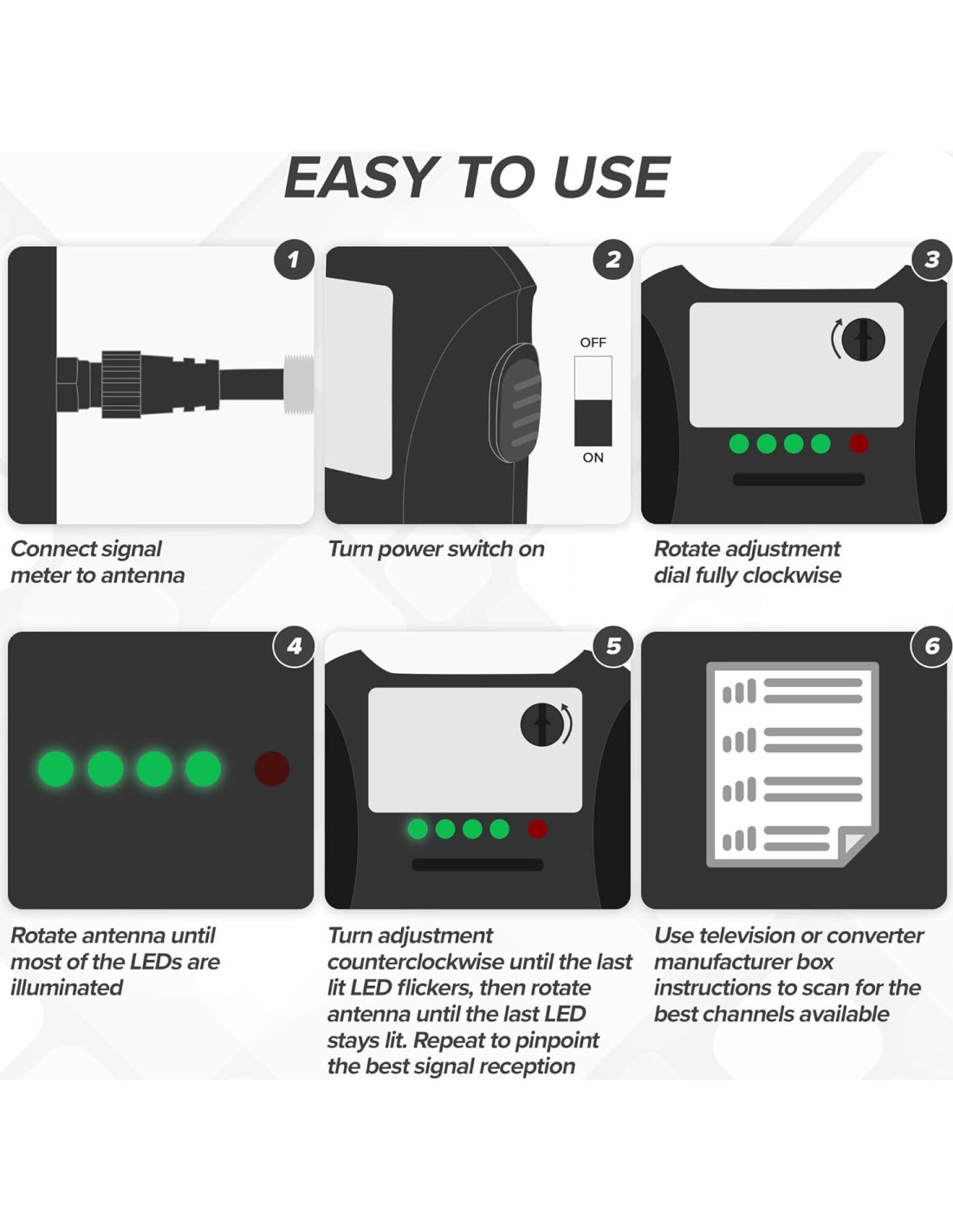 EASY TO USE

1

Connect signal meter to antenna

2

OFF

ON

Turn power switch on

3

Rotate adjustment dial fully clockwise

4

Rotate antenna until most of the LEDs are illuminated

5

Turn adjustment counterclockwise until the last lit LED flickers, then rotate antenna until the last LED stays lit. Repeat to pinpoint the best signal reception

6

Use television or converter manufacturer box instructions to scan for the best channels available