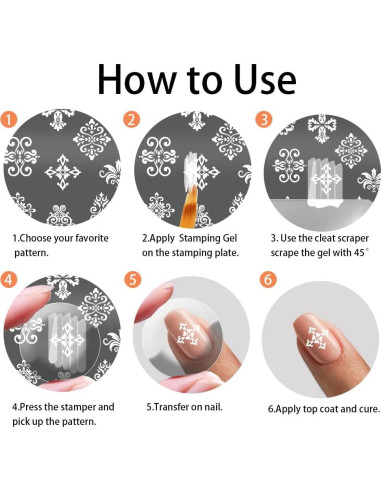 How to Use

1

1.Choose your favorite pattern.

2

2.Apply  Stamping Gel on the stamping plate.

3

3. Use the cleat scraper scrape the gel with 45°

4

4.Press the stamper and pick up the pattern.

5

5.Transfer on nail.

6

6.Apply top coat and cure.