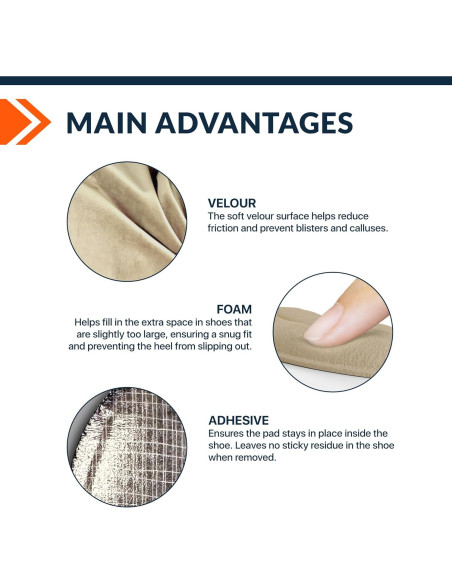 MAIN ADVANTAGES

VELOUR
The soft velour surface helps reduce friction and prevent blisters and calluses.

FOAM
Helps fill in the extra space in shoes that are slightly too large, ensuring a snug fit and preventing the heel from slipping out.

ADHESIVE
Ensures the pad stays in place inside the shoe. Leaves no sticky residue in the shoe when removed.