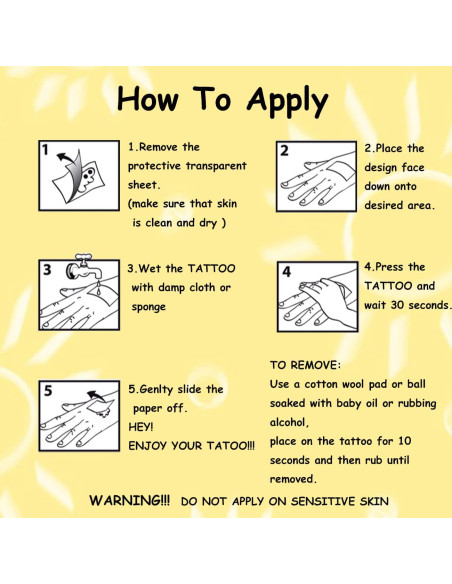 How To Apply

1

1.Remove the protective transparent sheet.
(make sure that skin is clean and dry )

2

2.Place the design face down onto desired area.

3

3.Wet the TATTOO with damp cloth or sponge

4

4.Press the TATTOO and wait 30 seconds.

5

5.Genlty slide the paper off.
HEY!
ENJOY YOUR TATOO!!!

TO REMOVE:
Use a cotton wool pad or ball soaked with baby oil or rubbing alcohol,
place on the tattoo for 10 seconds and then rub until removed.

WARNING!!! DO NOT APPLY ON SENSITIVE SKIN