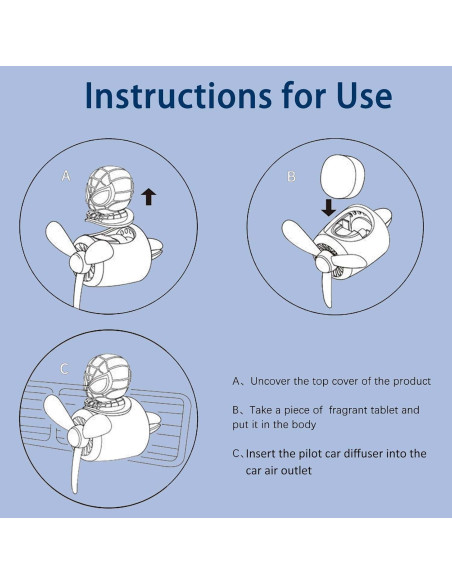 Instructions for Use

A

B

C

A、Uncover the top cover of the product

B、Take a piece of fragrant tablet and put it in the body

C、Insert the pilot car diffuser into the car air outlet