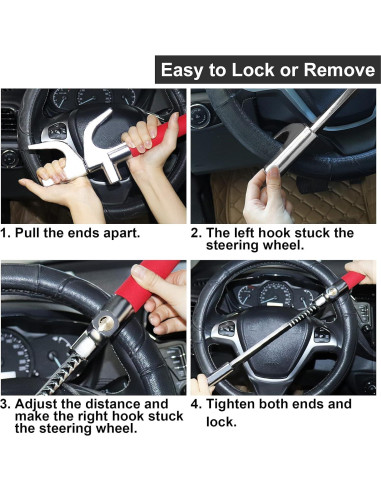 Easy to Lock or Remove

1. Pull the ends apart.

2. The left hook stuck the steering wheel.

3. Adjust the distance and make the right hook stuck the steering wheel.

4. Tighten both ends and lock.