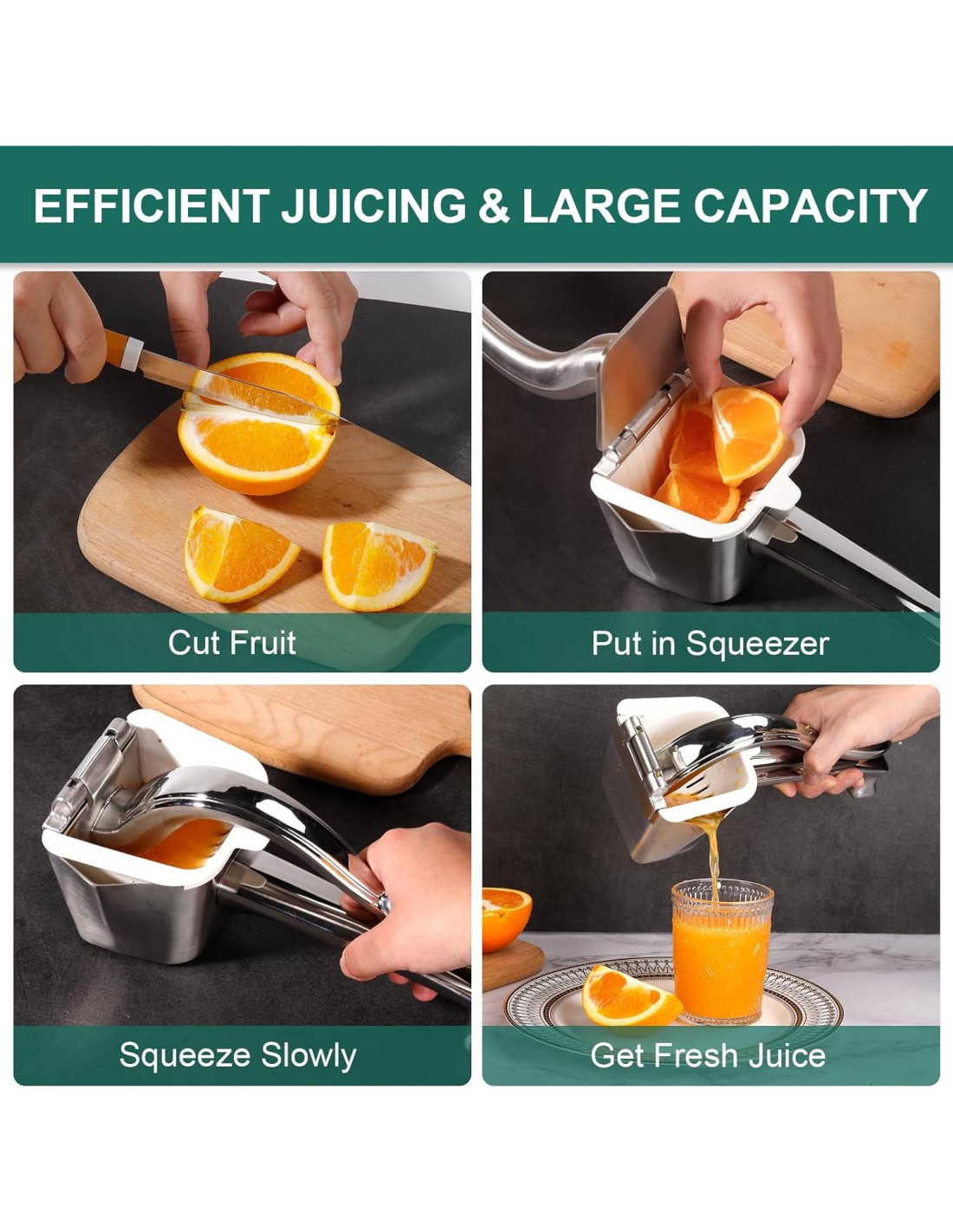 EFFICIENT JUICING & LARGE CAPACITY

Cut Fruit

Put in Squeezer

Squeeze Slowly

Get Fresh Juice