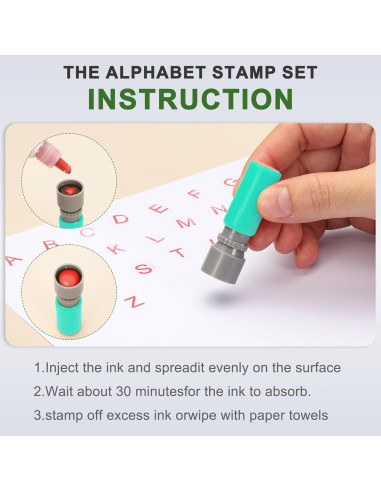 THE ALPHABET STAMP SET
INSTRUCTION

A B C D E F G
K L M N
S T
Z

1.Inject the ink and spreadit evenly on the surface
2.Wait about 30 minutesfor the ink to absorb.
3.stamp off excess ink orwipe with paper towels